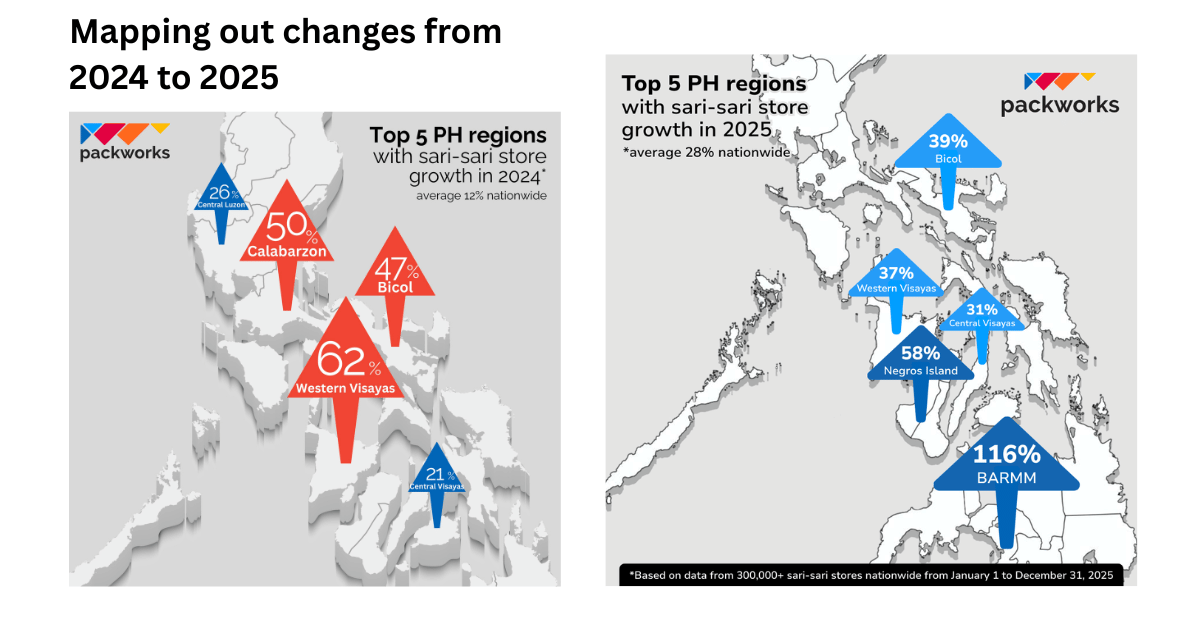 Mapping out changes from 2024 to 2025

packworks

Top 5 PH regions with sari-sari store growth in 2024*
average 12% nationwide

26%
Central Luzon

50%
Calabarzon

47%
Bicol

62%
Western Visayas

21%
Central Visayas

Top 5 PH regions with sari-sari store growth in 2025
*average 28% nationwide

packworks

39%
Bicol

37%
Western Visayas

31%
Central Visayas

58%
Negros Island

116%
BARMM

*Based on data from 300,000+ sari-sari stores nationwide from January 1 to December 31, 2025